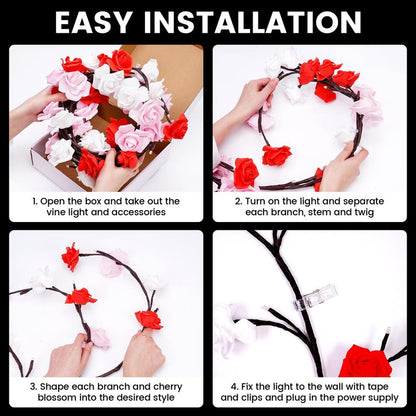 EASY INSTALLATION

1. Open the box and take out the vine light and accessories

2. Turn on the light and separate each branch, stem and twig

3. Shape each branch and cherry blossom into the desired style

4. Fix the light to the wall with tape and clips and plug in the power supply