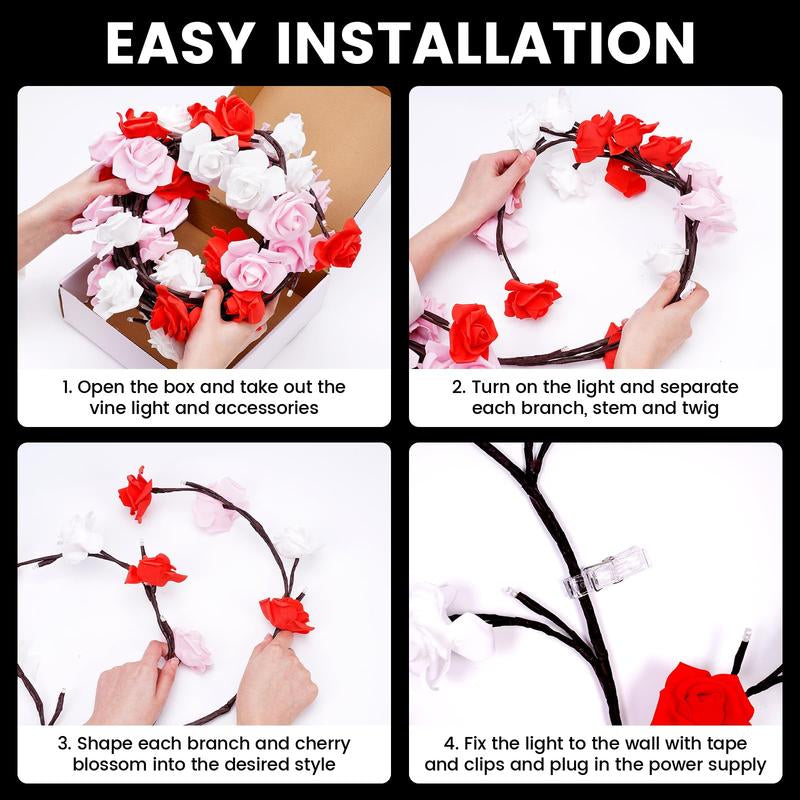 EASY INSTALLATION

1. Open the box and take out the vine light and accessories

2. Turn on the light and separate each branch, stem and twig

3. Shape each branch and cherry blossom into the desired style

4. Fix the light to the wall with tape and clips and plug in the power supply